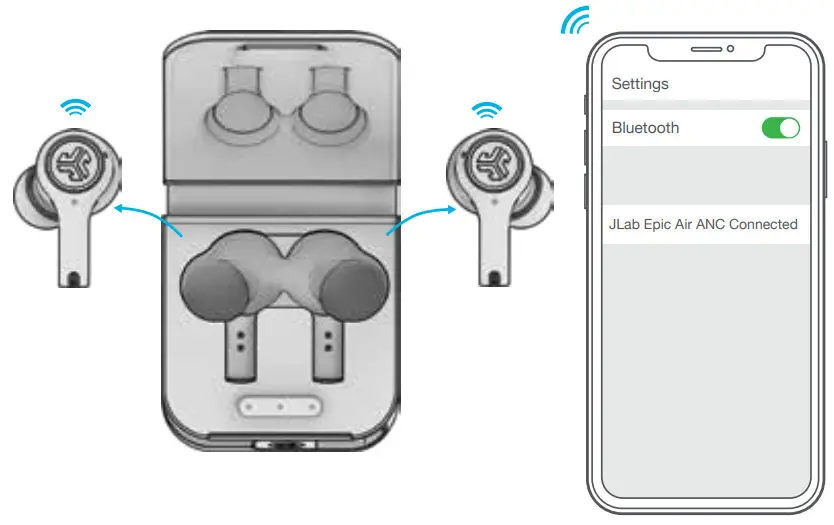 Settings

Bluetooth

JLab Epic Air ANC Connected