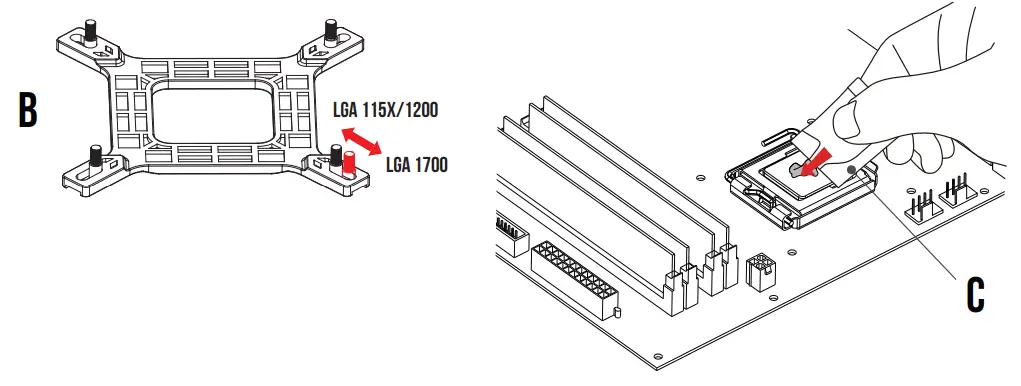 B

LGA 115X/1200

LGA 1700

C