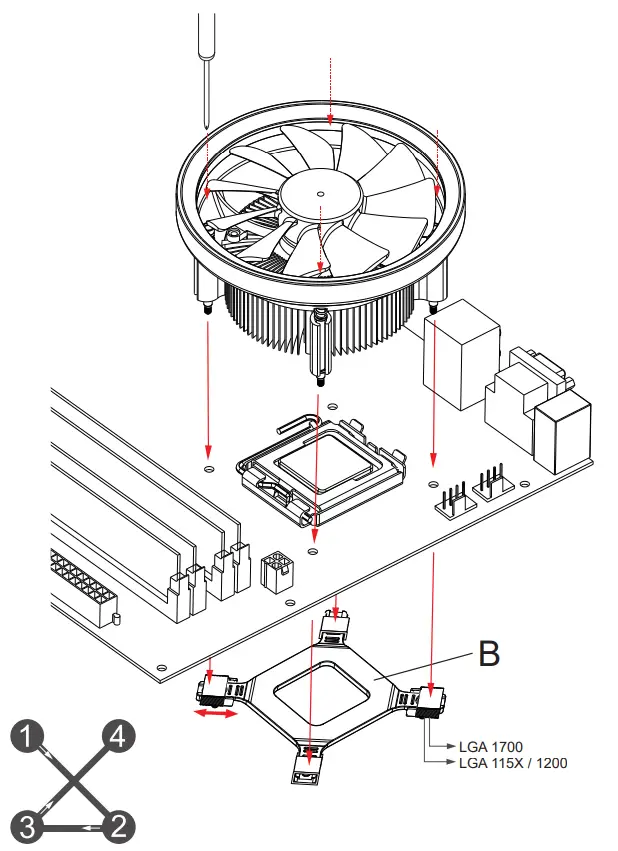 B

LGA 1700
LGA 115X / 1200

1
4
3
2