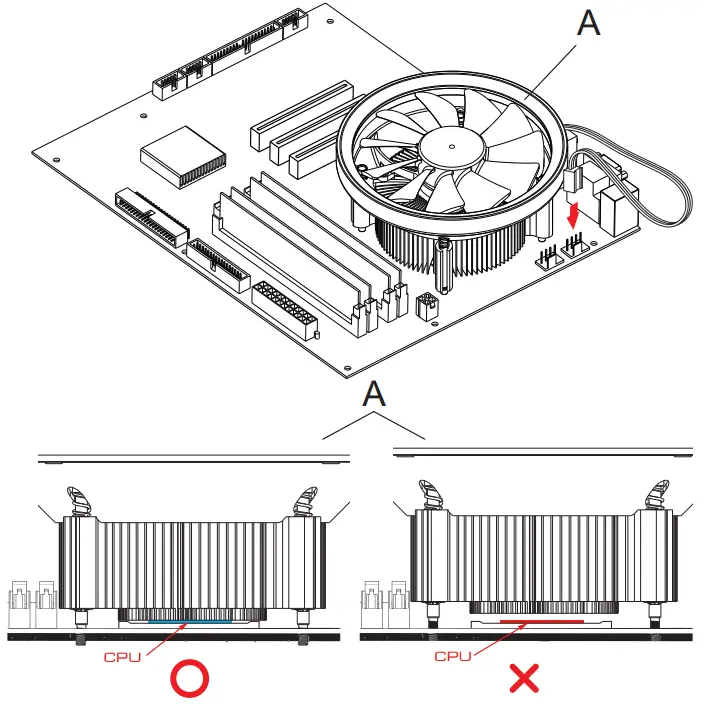 A

A

CPU

CPU