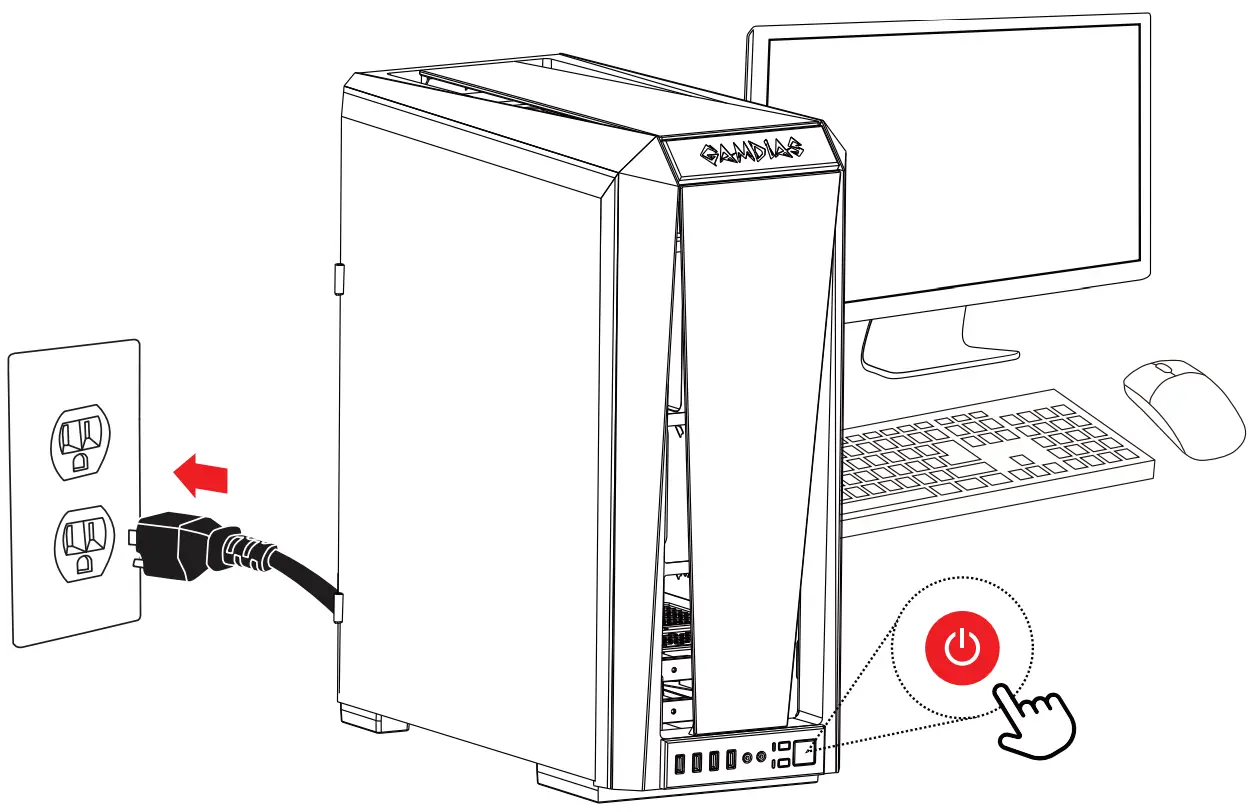 GAMDIAS