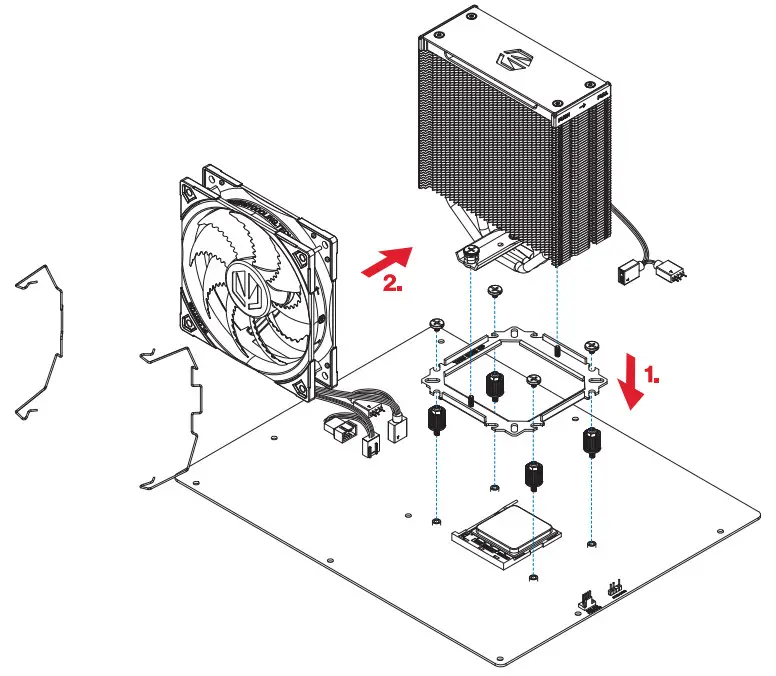 2.

1.