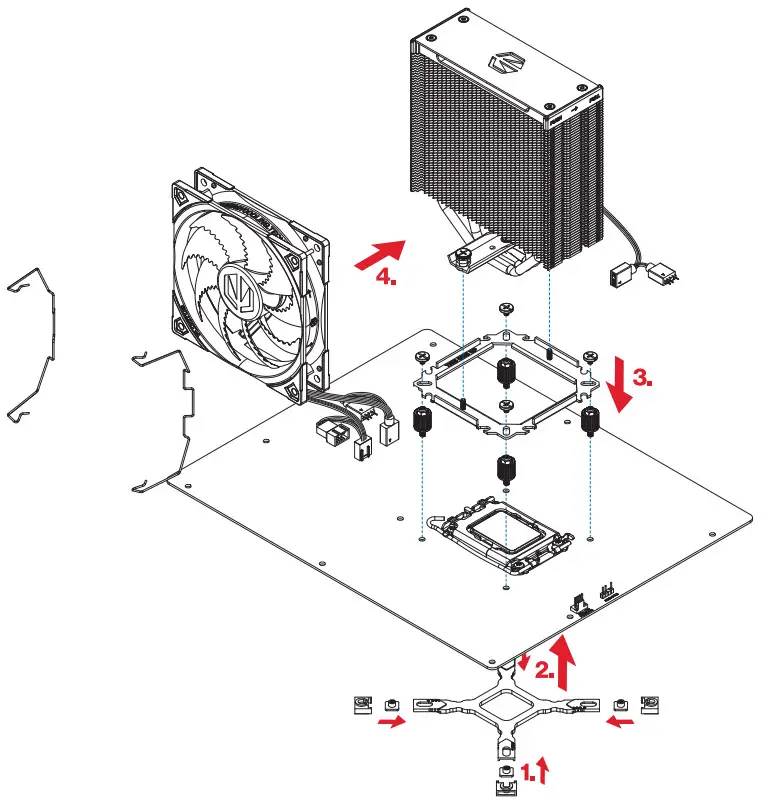 4.

3.

2.

1.