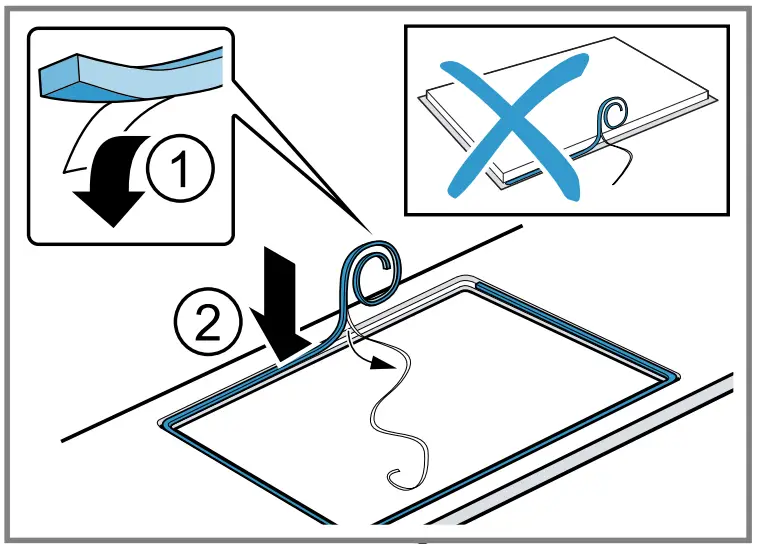 1
2