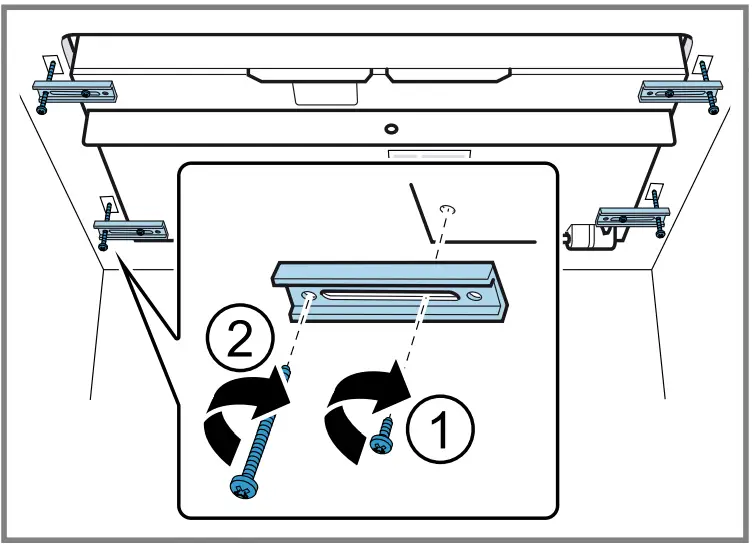 2
1