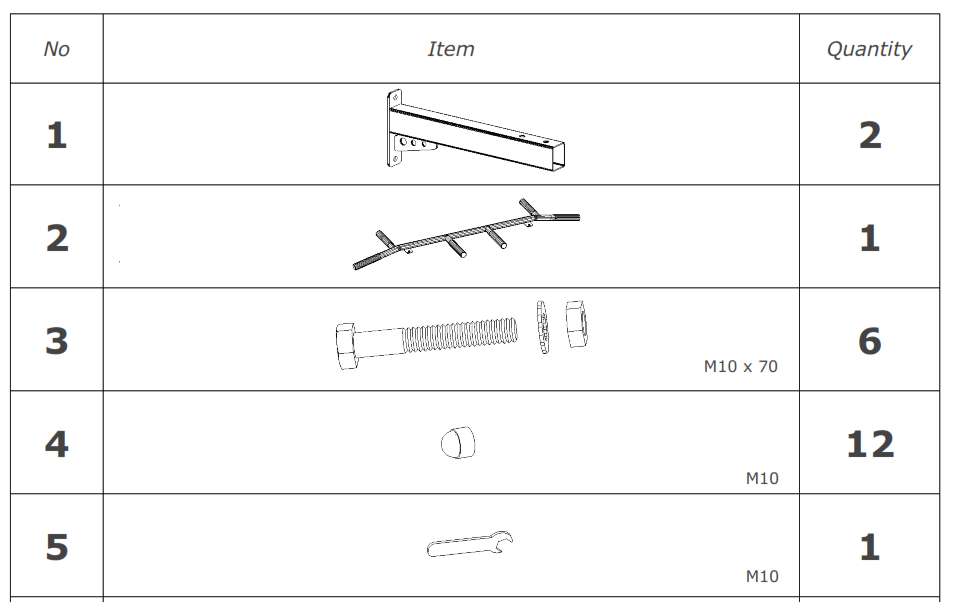 | No | Item | Quantity |
|---|---|---|
| 1 | | 2 |
| 2 | | 1 |
| 3 | M10 x 70 | 6 |
| 4 | M10 | 12 |
| 5 | M10 | 1 |