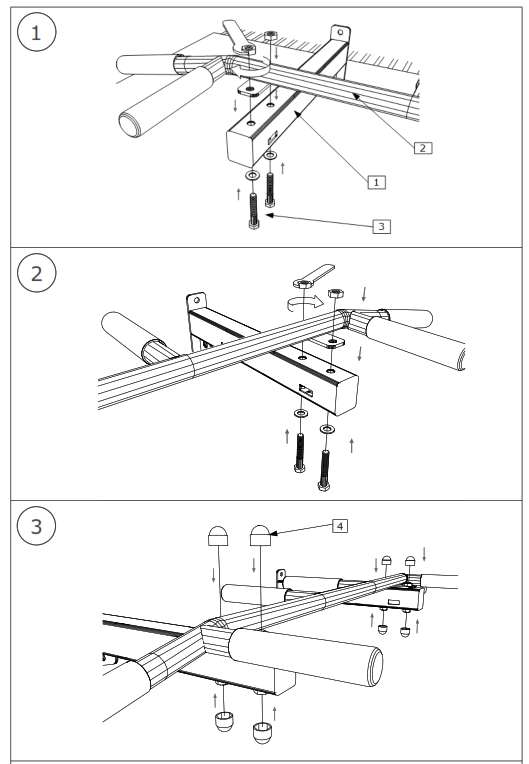 1

2

1

3

2

3

4