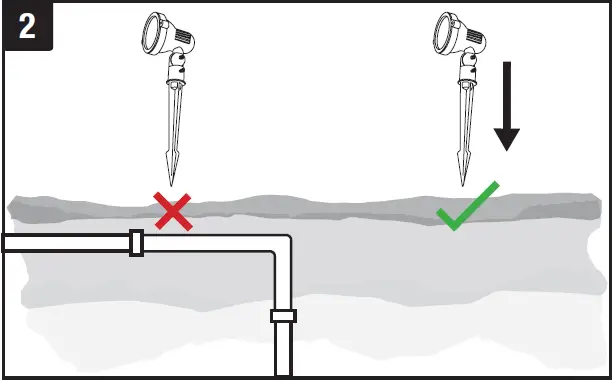 2