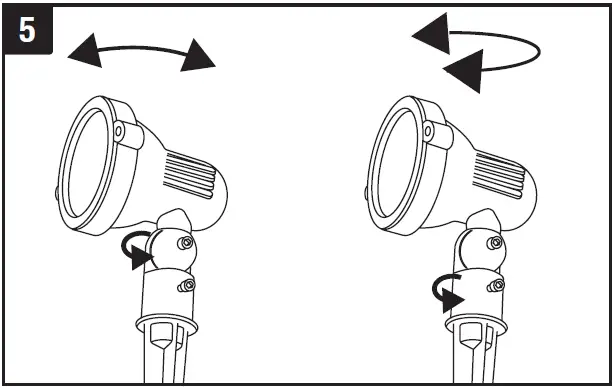 5