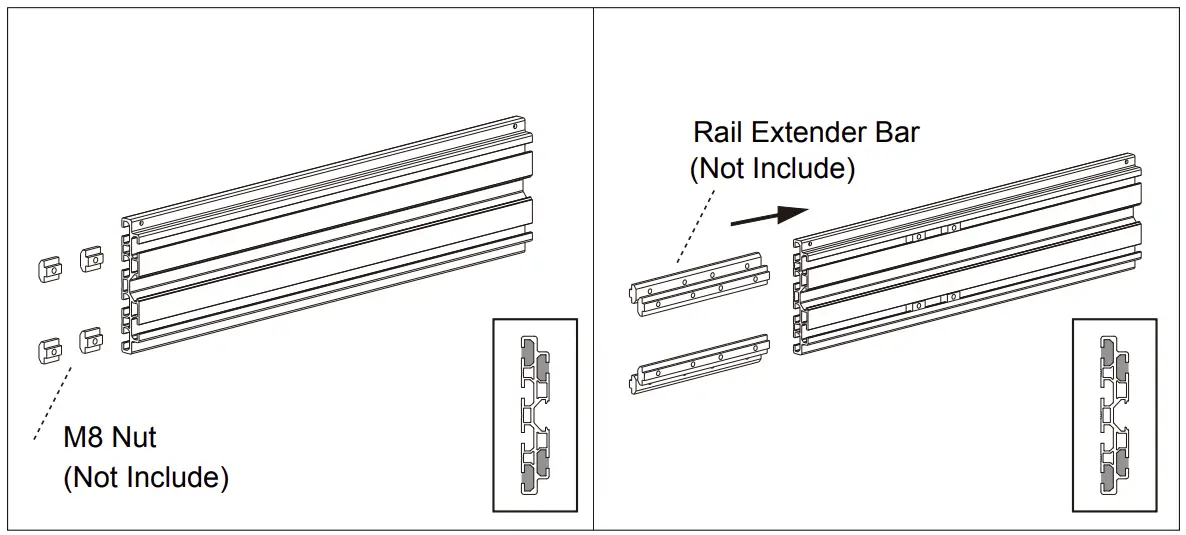 M8 Nut
(Not Include)

Rail Extender Bar
(Not Include)