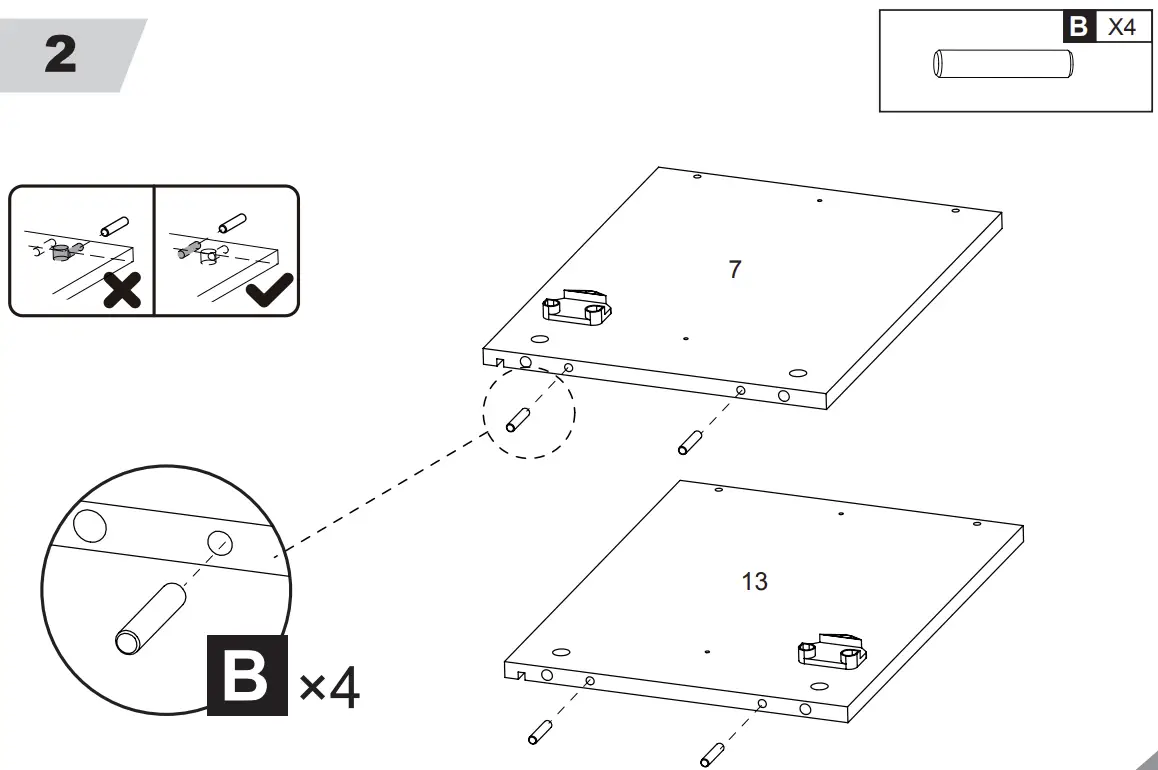 2

B X4

7

13

B ×4