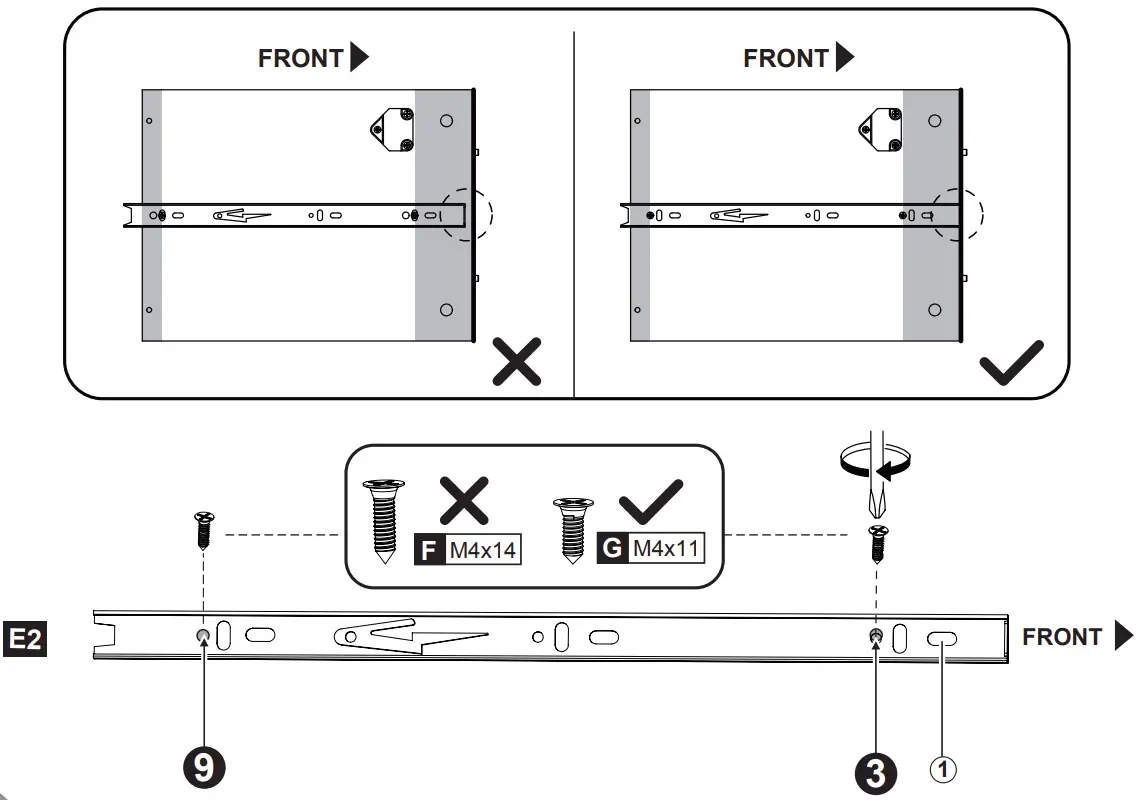 FRONT

FRONT

F M4x14

G M4x11

E2

FRONT

9

3

①