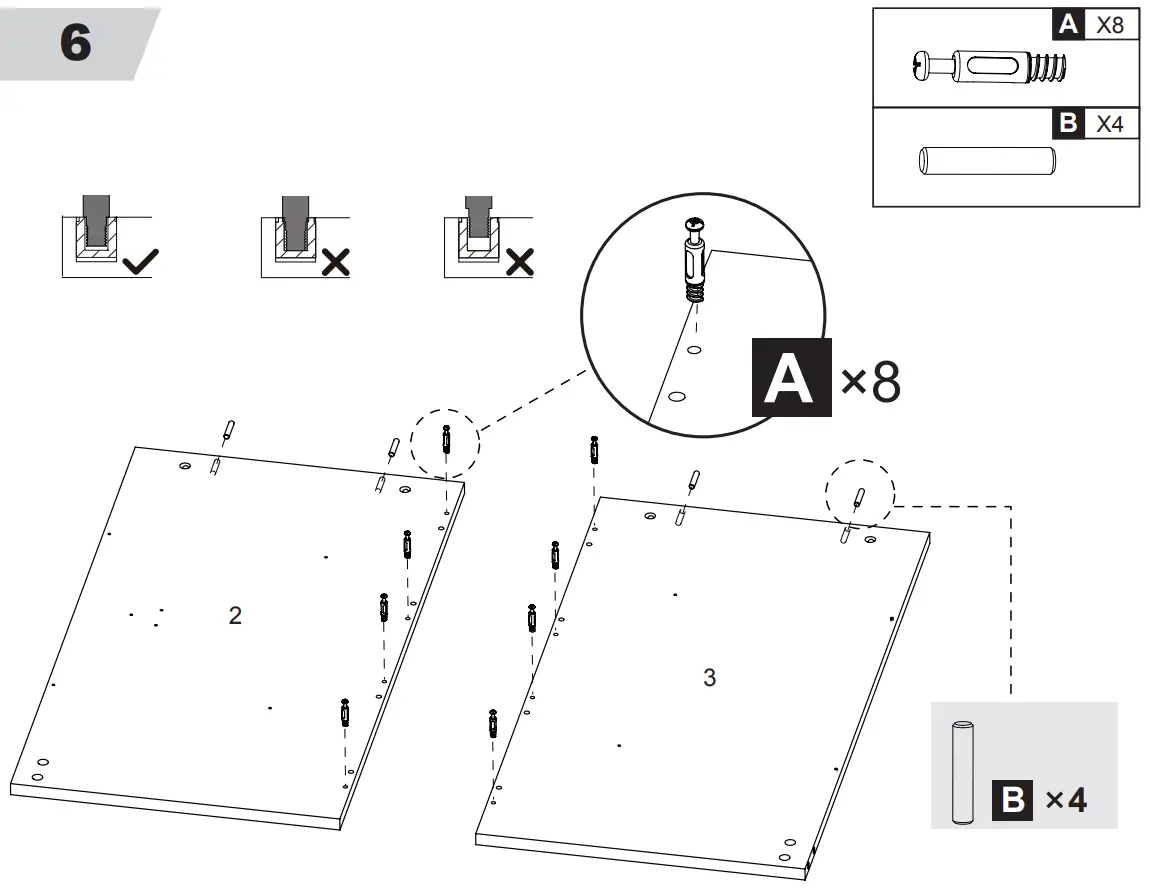 6

A X8

B X4

A ×8

2

3

B ×4