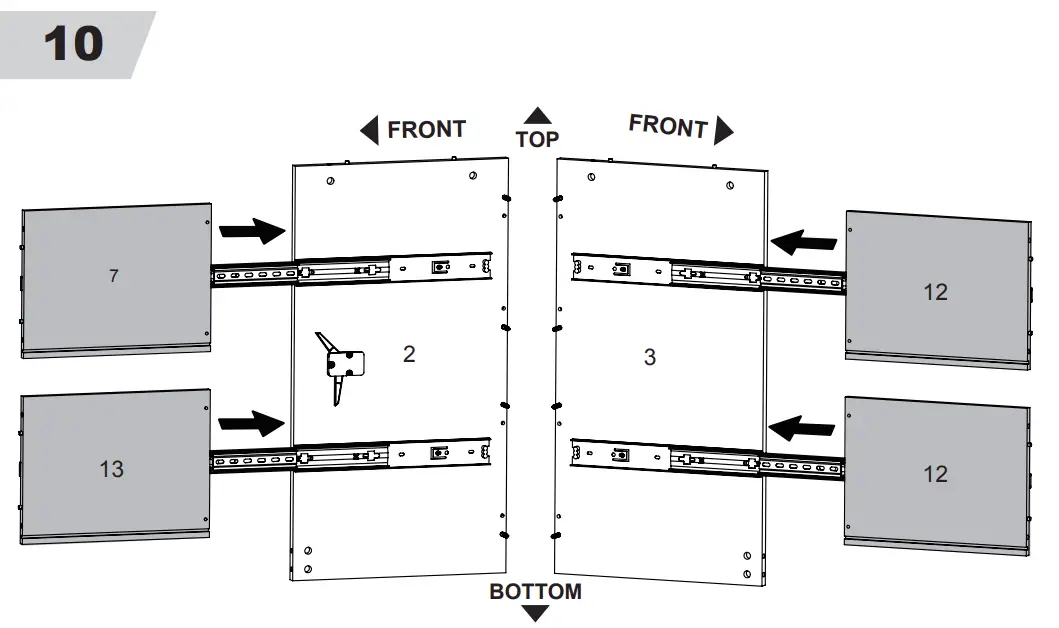 10

FRONT
TOP
FRONT

7
2
3
12
13
12

BOTTOM