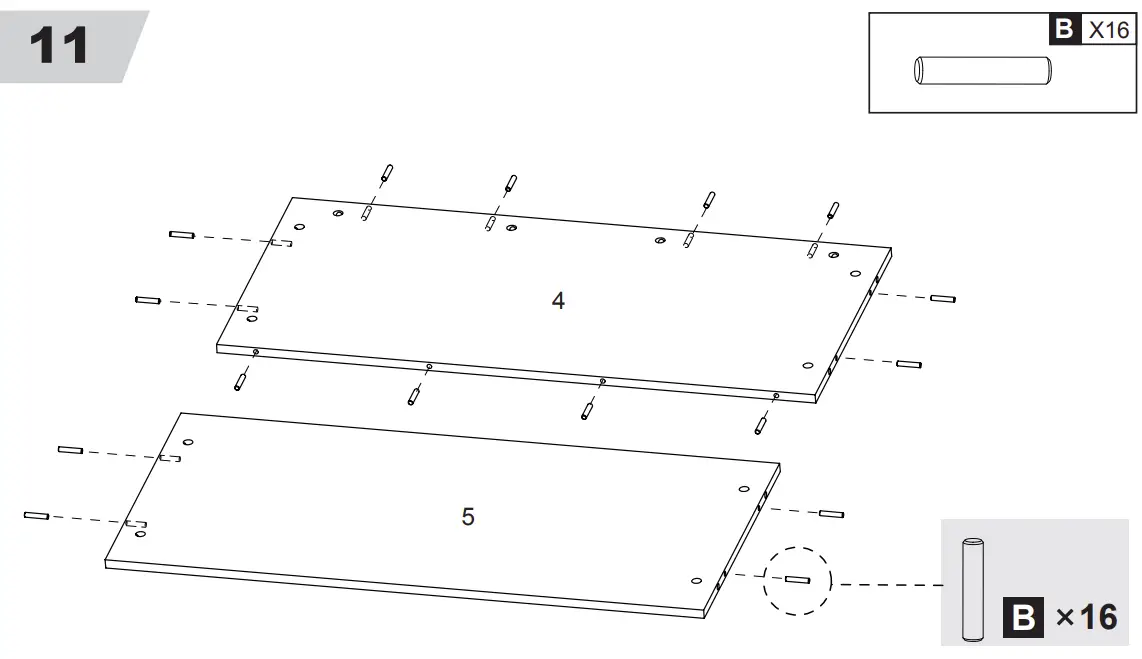 11

B X16

4

5

B ×16