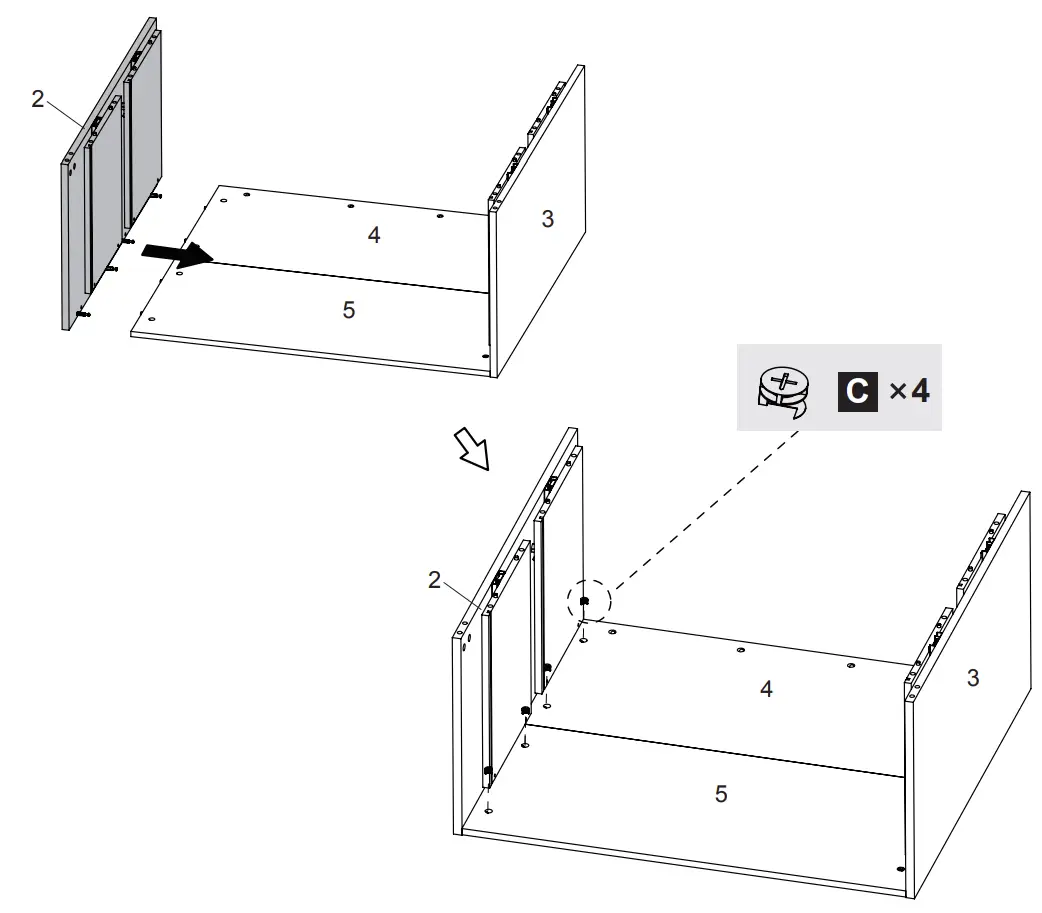 2

4

3

5

C ×4

2

4

3

5