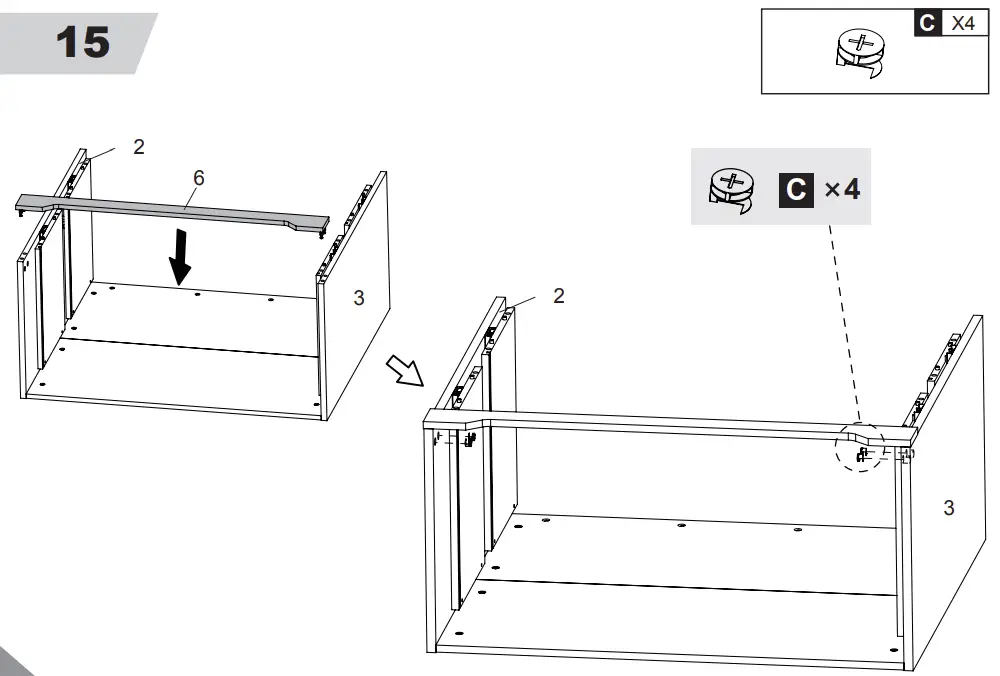 15

C X4

2

6

3

C ×4

2

3