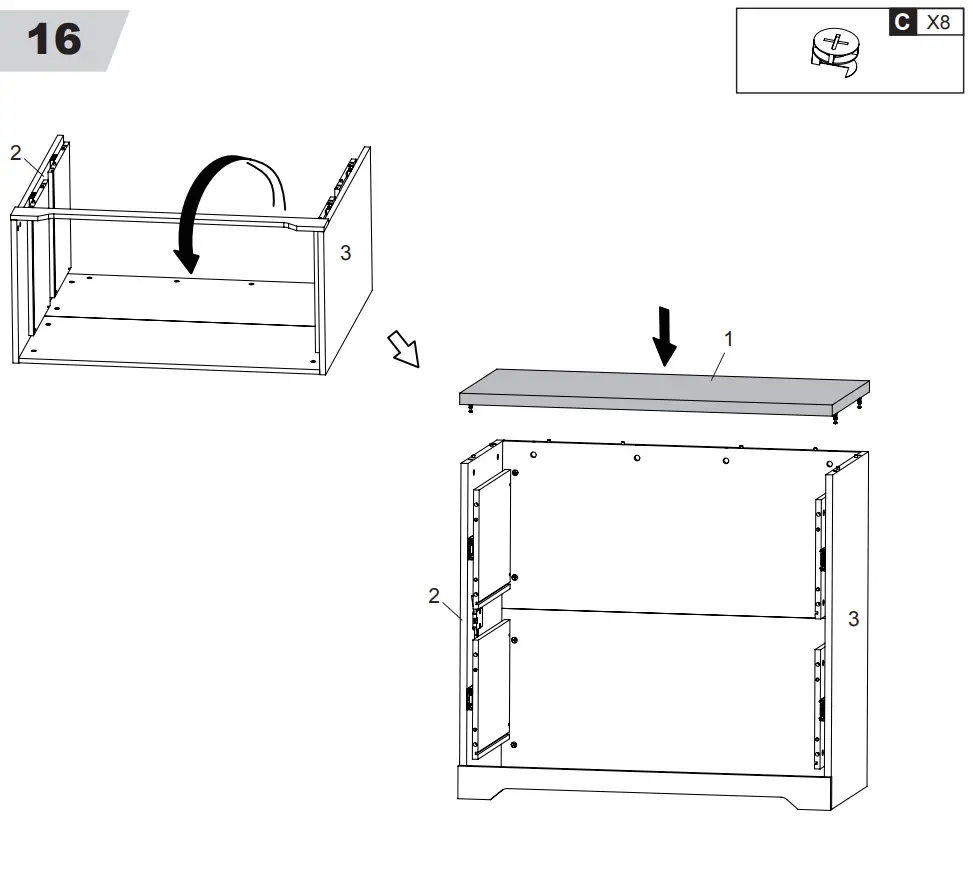 16

C X8

2

3

1

2

3