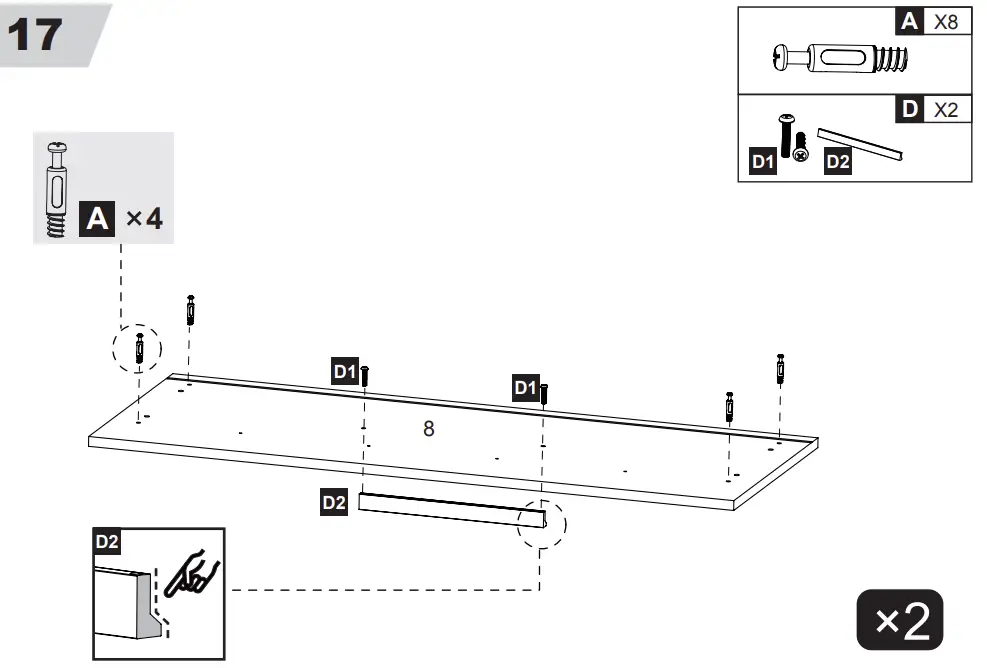 17

A X8

D X2

D1 D2

A ×4

D1

D1

8

D2

D2

×2