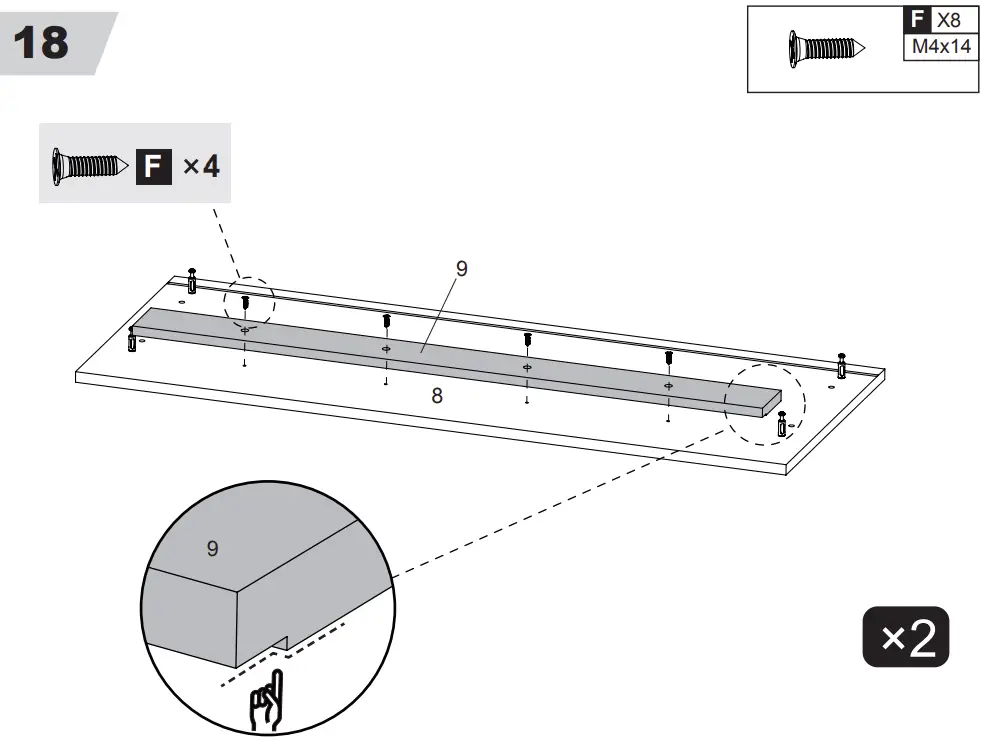 18

F X8
M4x14

F ×4

9

8

9

×2