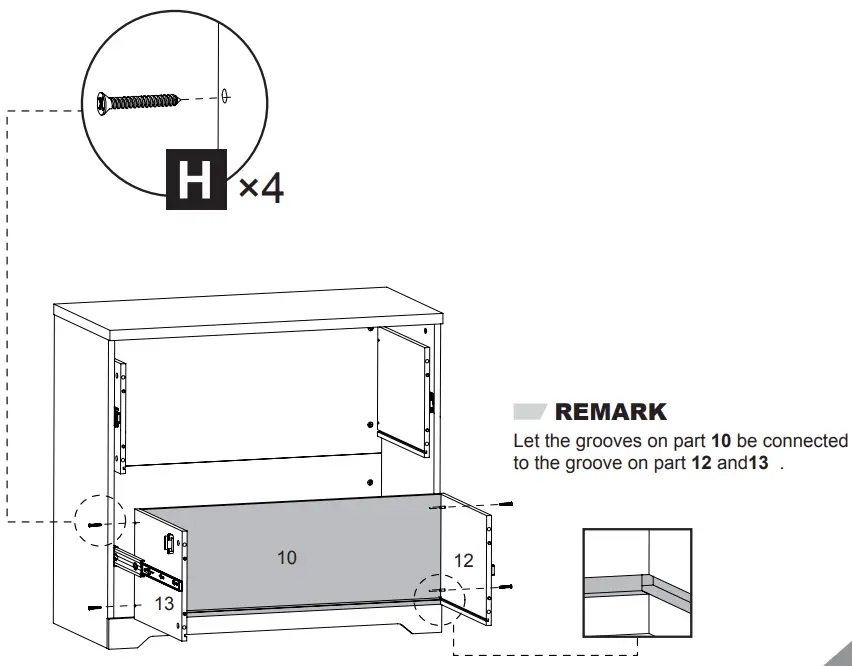 H ×4

REMARK

Let the grooves on part **10** be connected to the groove on part **12** and**13** .

10

12

13