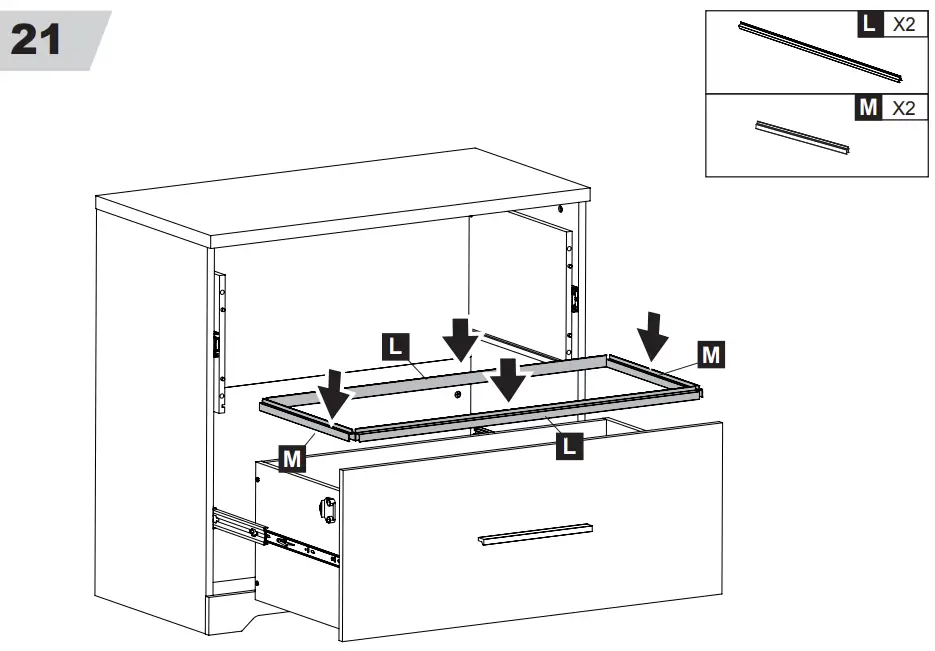 21

L X2

M X2

L

M

M

L