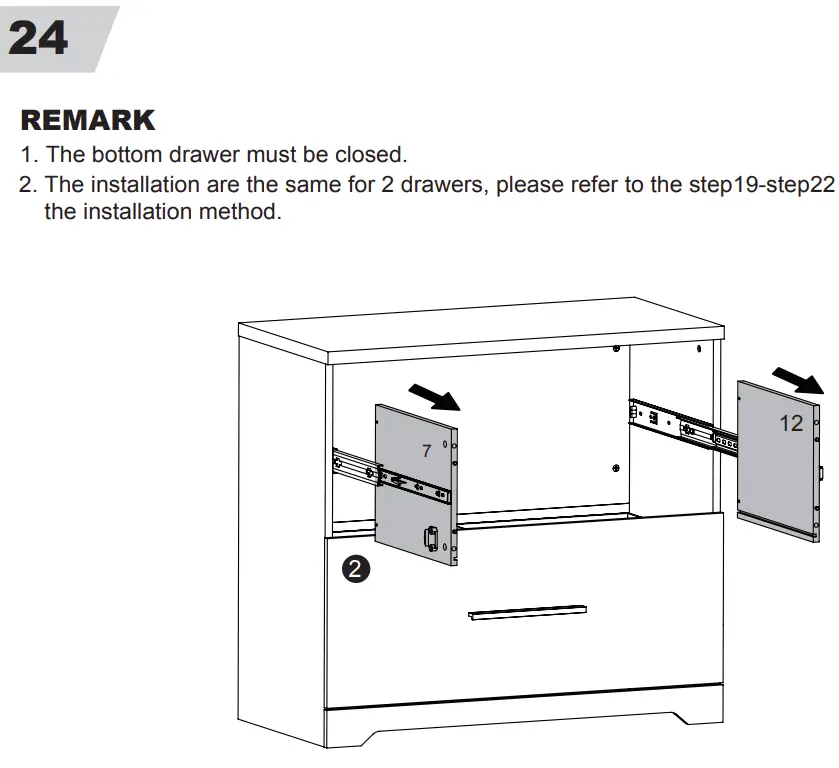 24

REMARK

1. The bottom drawer must be closed.

2. The installation are the same for 2 drawers, please refer to the step19-step22 the installation method.

7

12

2