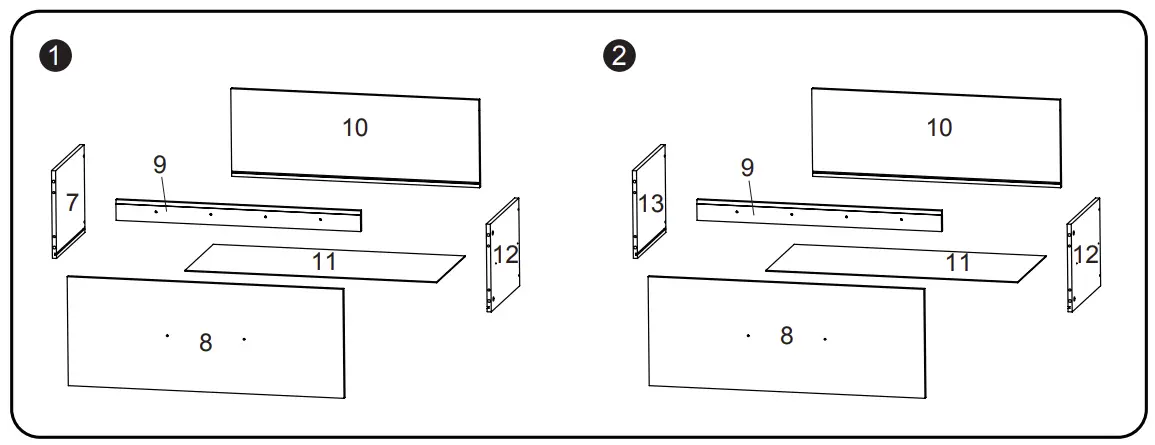 1

10

9

7

11

12

8

2

10

9

13

11

12

8