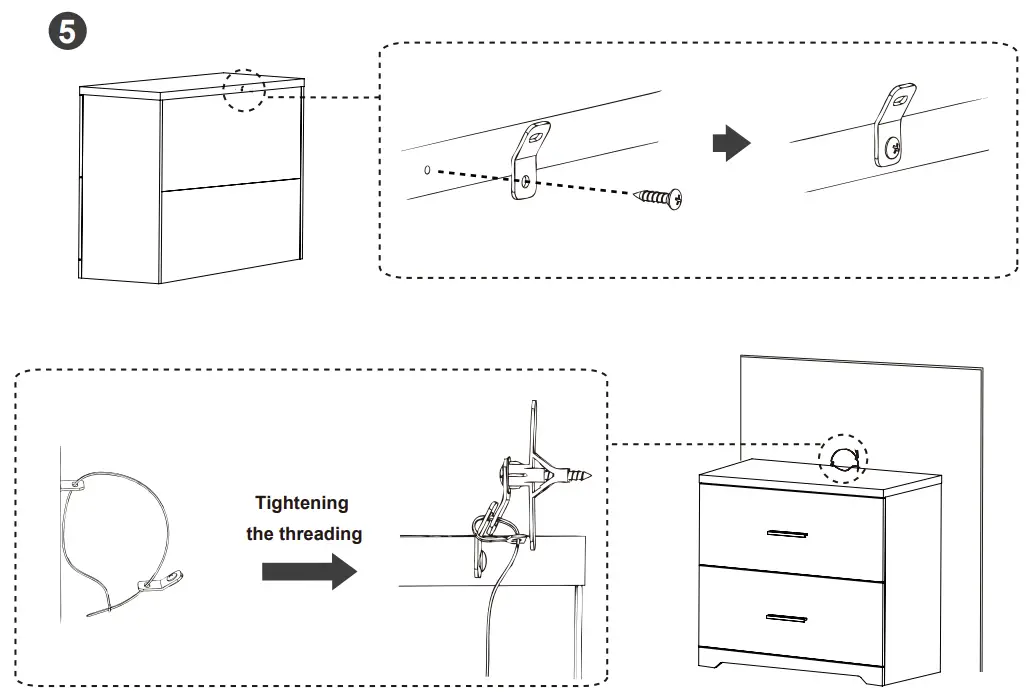 5

Tightening the threading