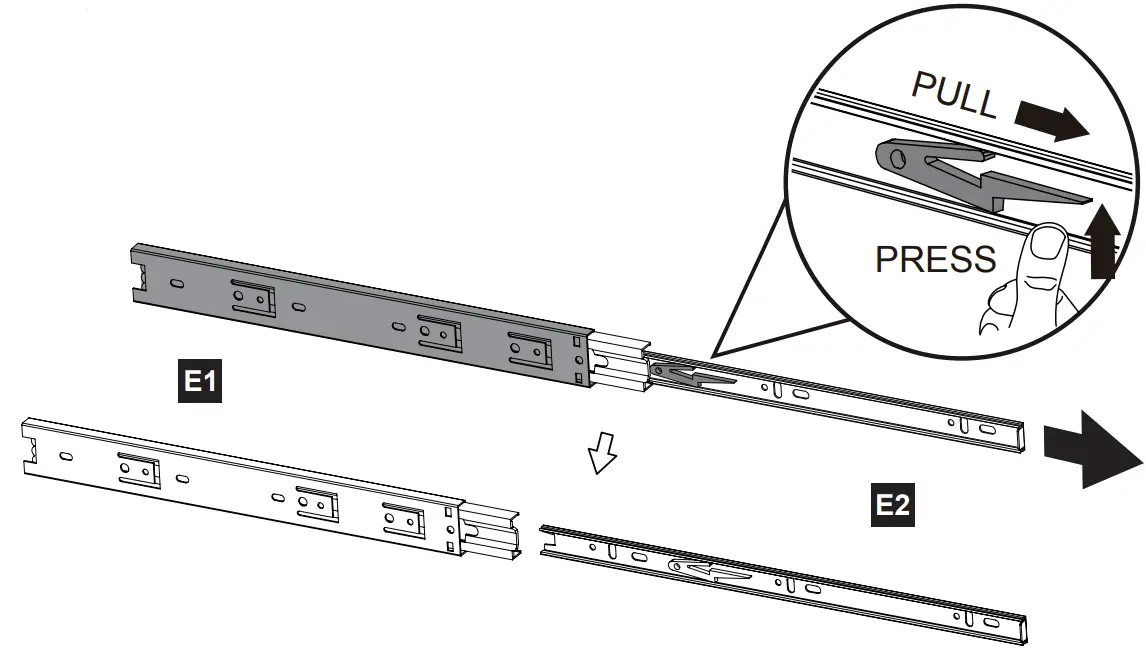 PULL
PRESS
E1
E2