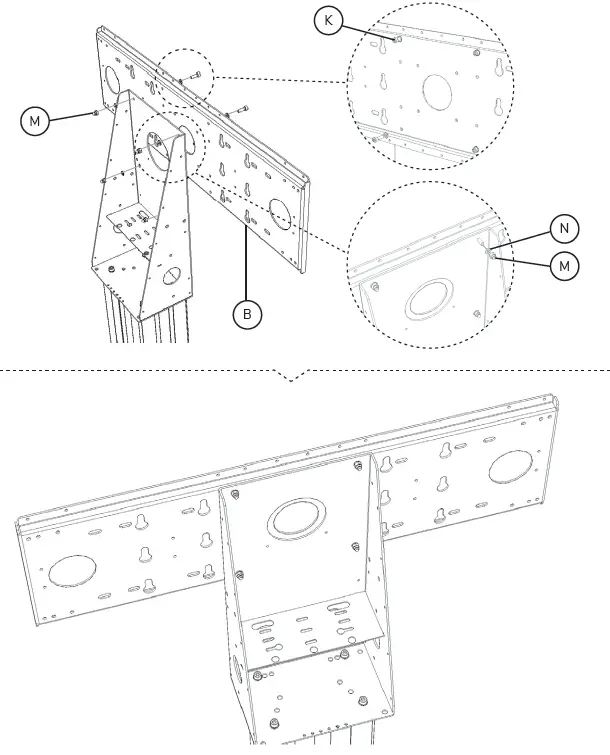 K

M

N

M

B