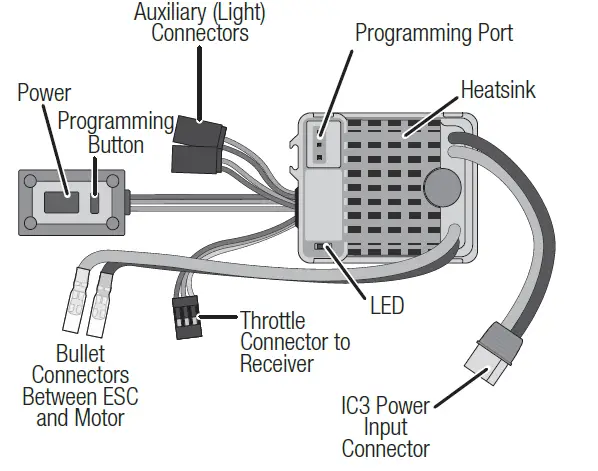 Auxiliary (Light) Connectors

Programming Port

Heatsink

Power

Programming Button

LED

Throttle Connector to Receiver

Bullet Connectors Between ESC and Motor

IC3 Power Input Connector