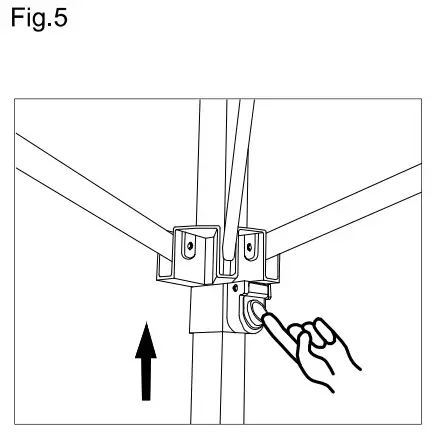 Fig.5