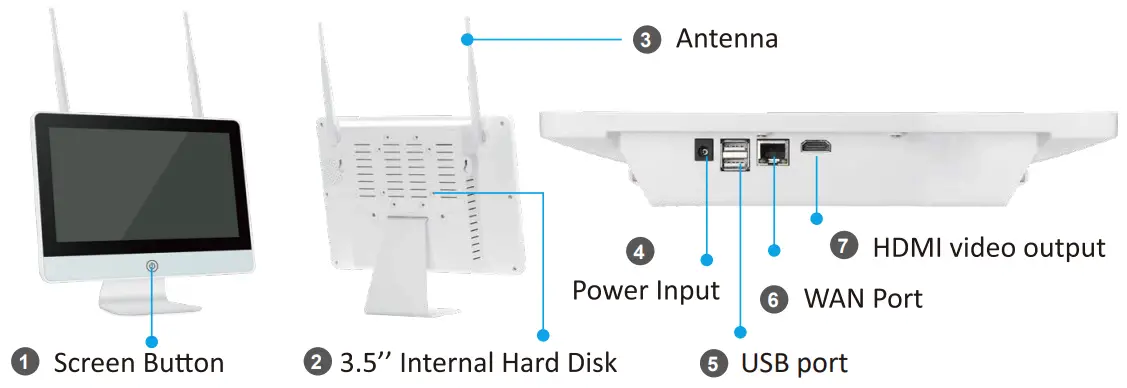 3 Antenna

4 Power Input

7 HDMI video output

6 WAN Port

1 Screen Button

2 3.5'' Internal Hard Disk

5 USB port