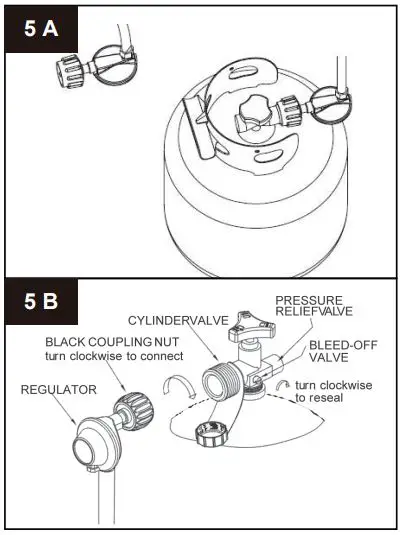 5 A

5 B

PRESSURE RELIEFVALVE

CYLINDERVALVE

BLACK COUPLING NUT turn clockwise to connect

BLEED-OFF VALVE

REGULATOR

turn clockwise to reseal