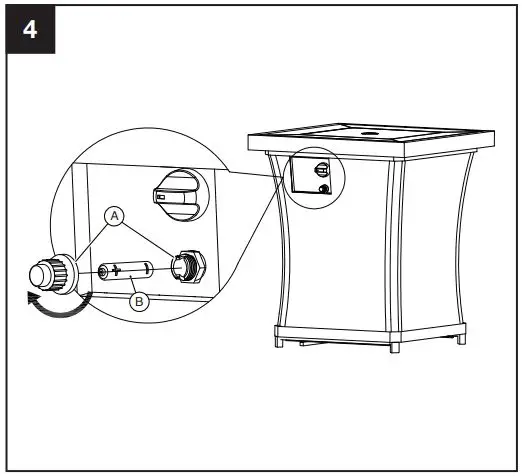 4

A

B