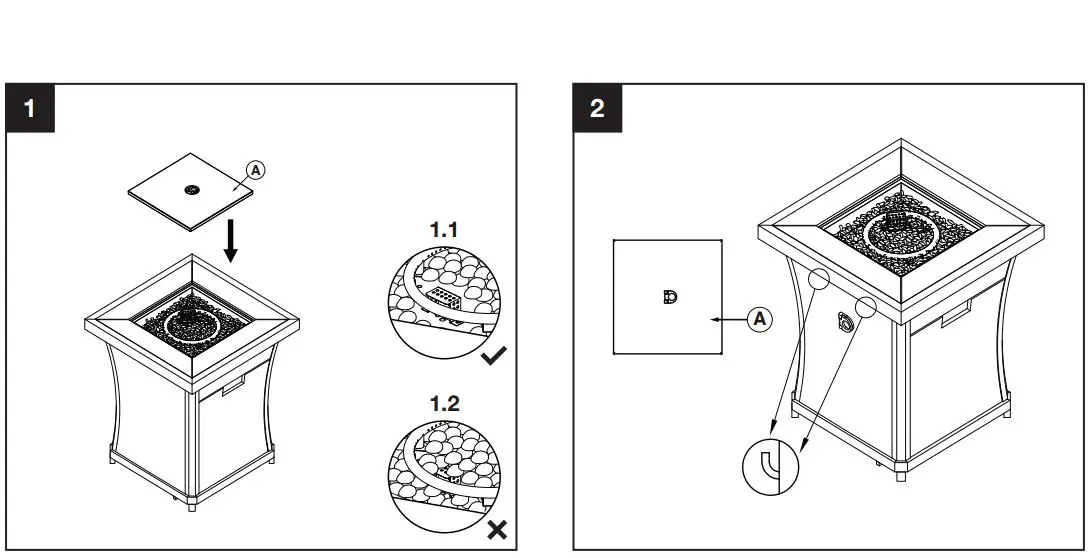 1

A

1.1

1.2

2

A