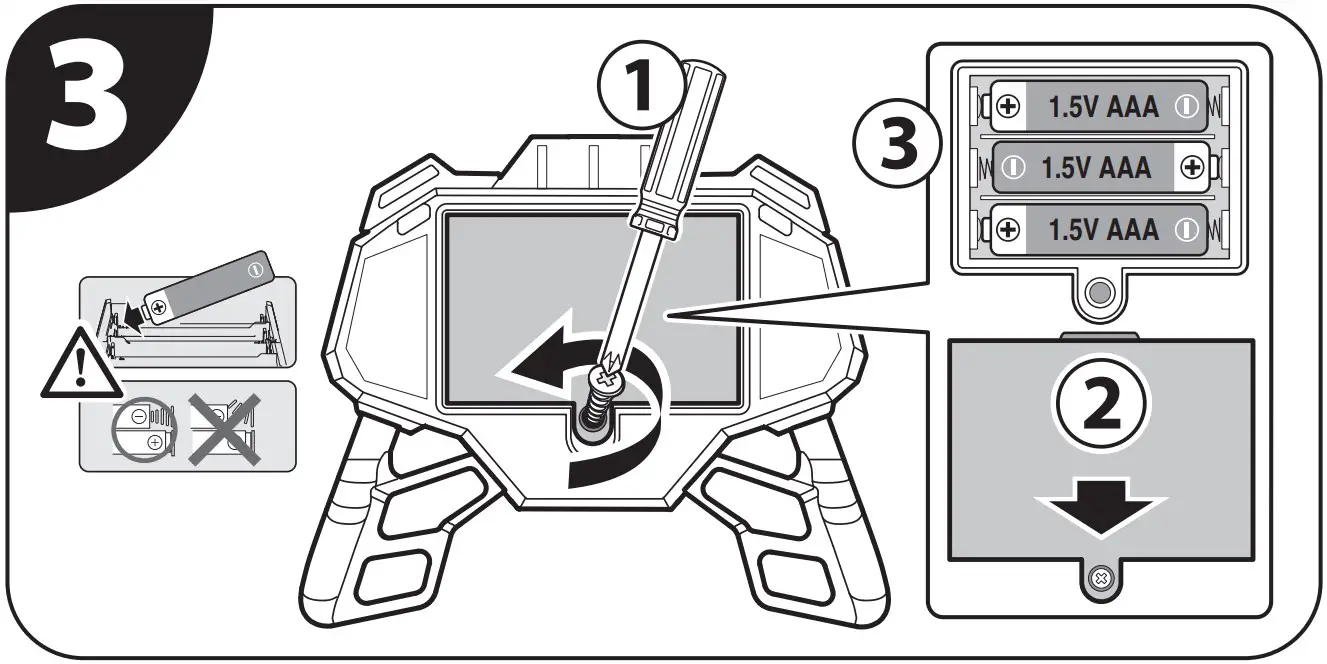 3

1

3

1.5V AAA

1.5V AAA

1.5V AAA

2