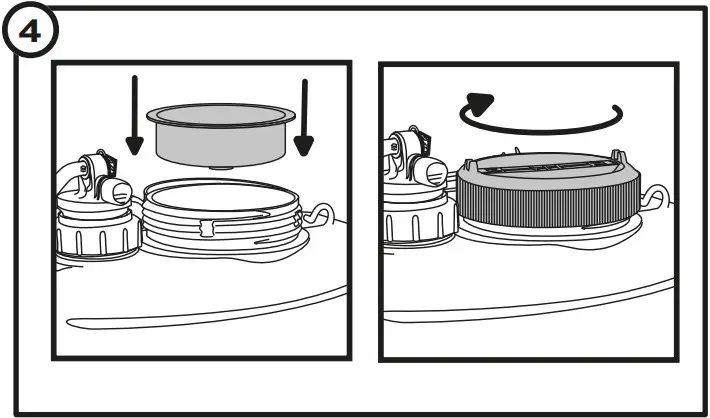 4