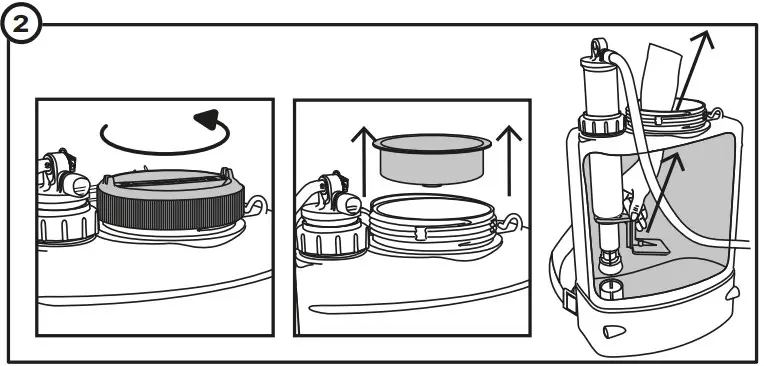 2