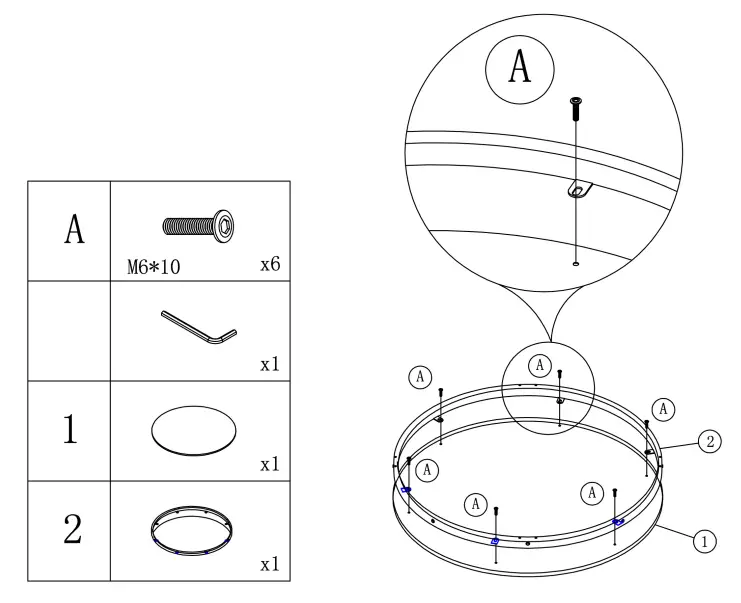 | A | M6*10 x6 |
|---|---|
| | x1 |
| 1 | x1 |
| 2 | x1 |

A

A
A
A
A
A
A
2
1