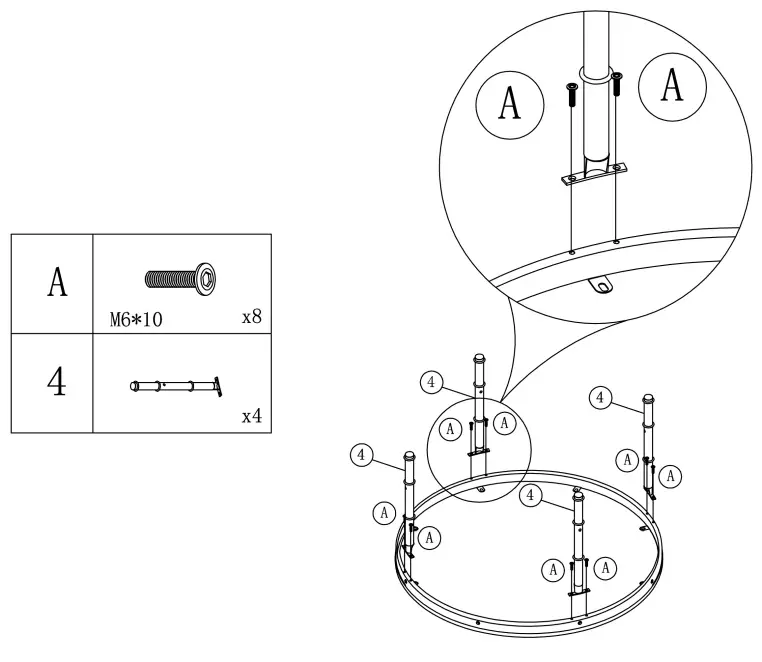 | A | M6*10 x8 |
|---|---|
| 4 | x4 |

A A

4 A A

4 A A

4 A A

4 A A