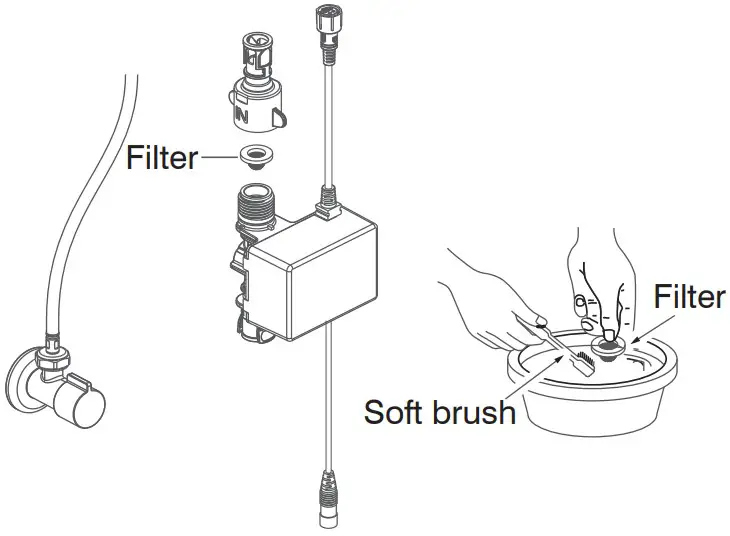 IN

Filter

Filter

Soft brush