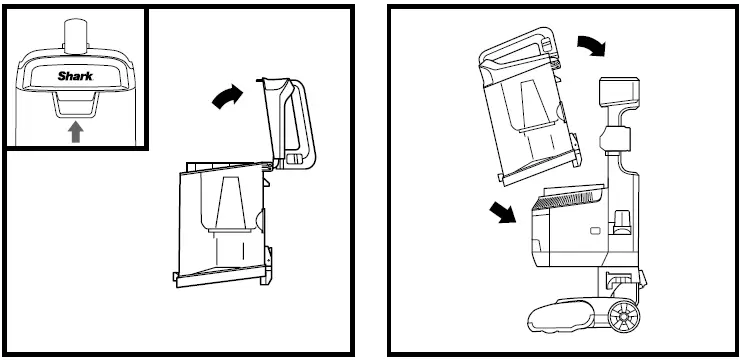 Shark