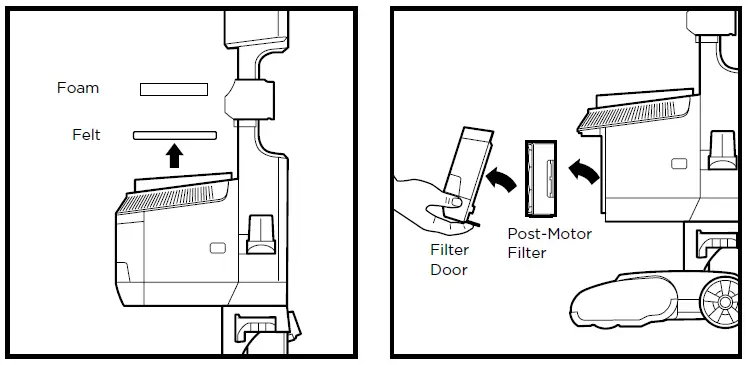 Foam

Felt

Filter
Door

Post-Motor
Filter