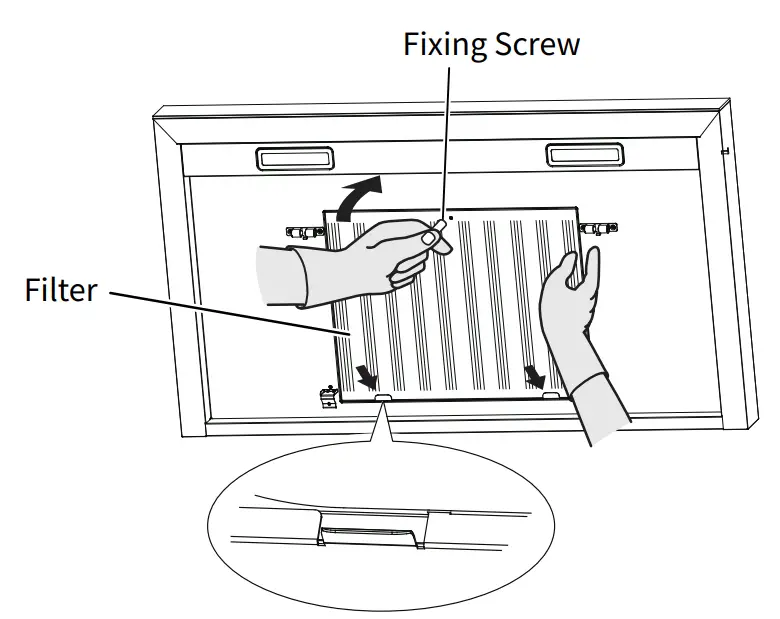 Fixing Screw

Filter