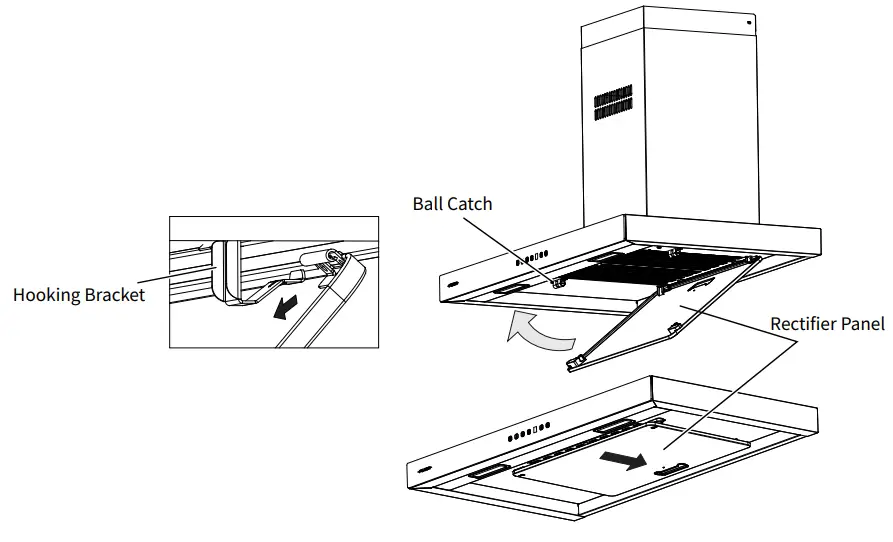 Ball Catch

Hooking Bracket

Rectifier Panel