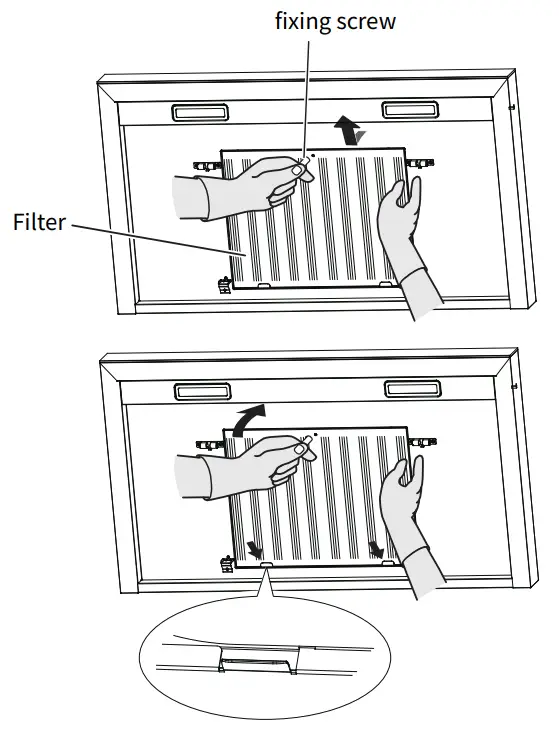 fixing screw

Filter