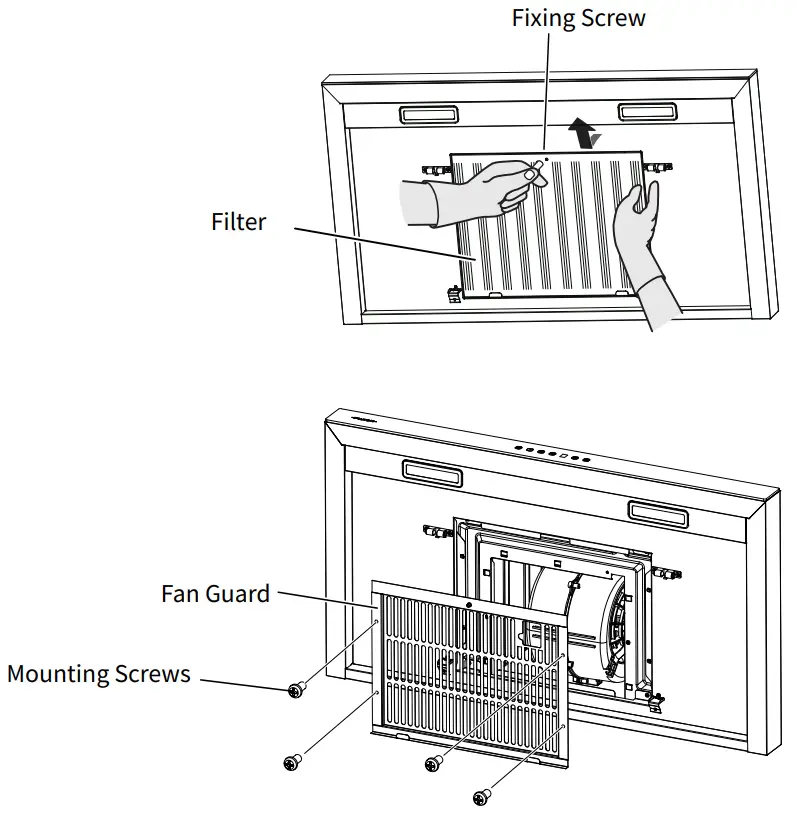 Fixing Screw

Filter

Fan Guard

Mounting Screws