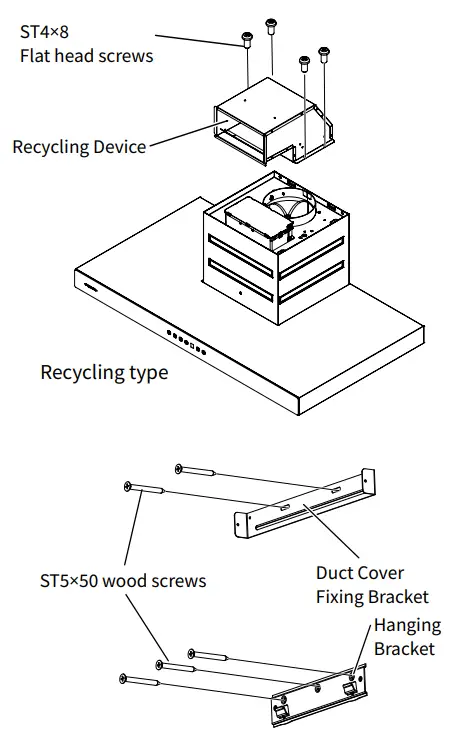 ST4×8
Flat head screws

Recycling Device

Recycling type

ST5×50 wood screws

Duct Cover
Fixing Bracket

Hanging
Bracket